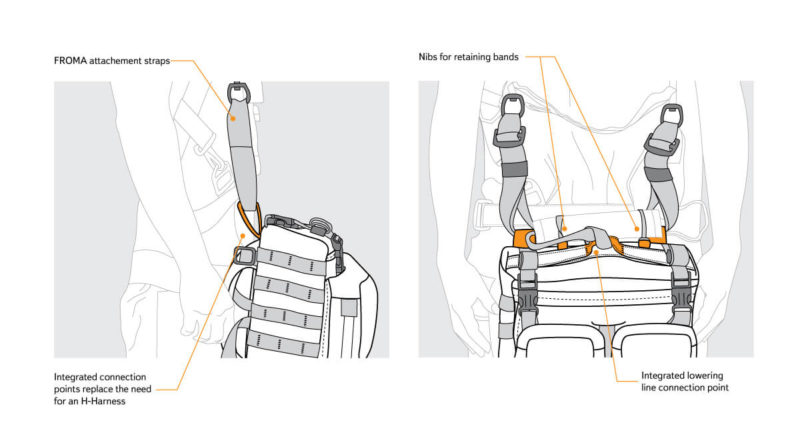 FROMA attachement straps

Integrated connection points replace the need for an H-Harness

Nibs for retaining bands

Integrated lowering line connection point